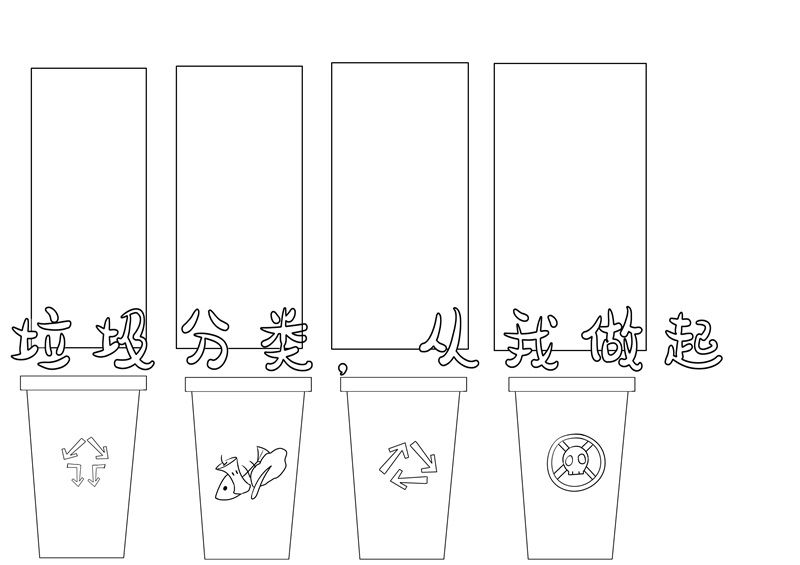 垃圾分类，从我做起