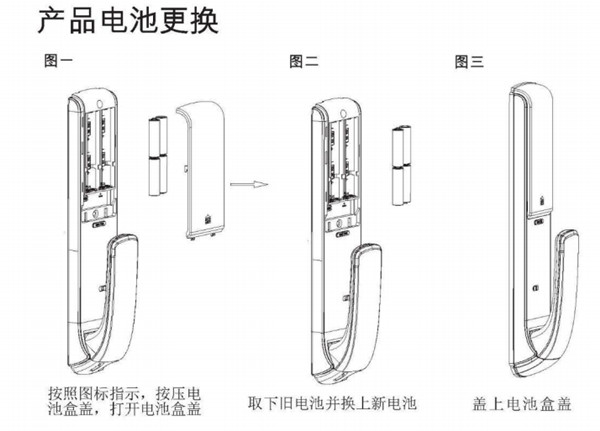 产品电池更换

图一

图二

图三

按照图标指示，按压电池盒盖，打开电池盒盖

取下旧电池并换上新电池

盖上电池盒盖