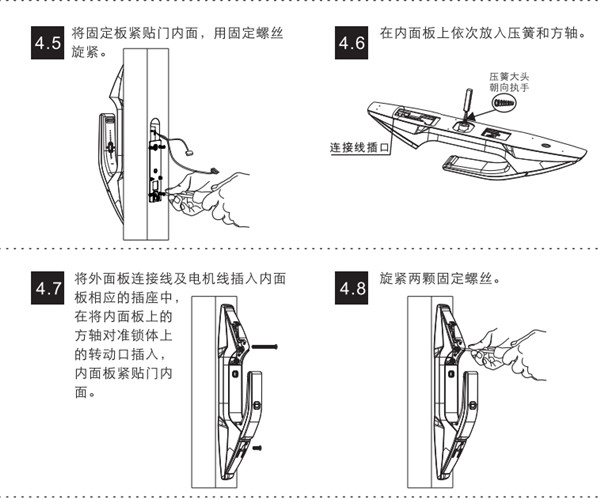 4.5 将固定板紧贴门内面，用固定螺丝旋紧。

4.6 在内面板上依次放入压簧和方轴。

压簧大头朝向执手

连接线插口

4.7 将外面板连接线及电机线插入内面板相应的插座中，在将内面板上的方轴对准锁体上的转动口插入，内面板紧贴门内面。

4.8 旋紧两颗固定螺丝。