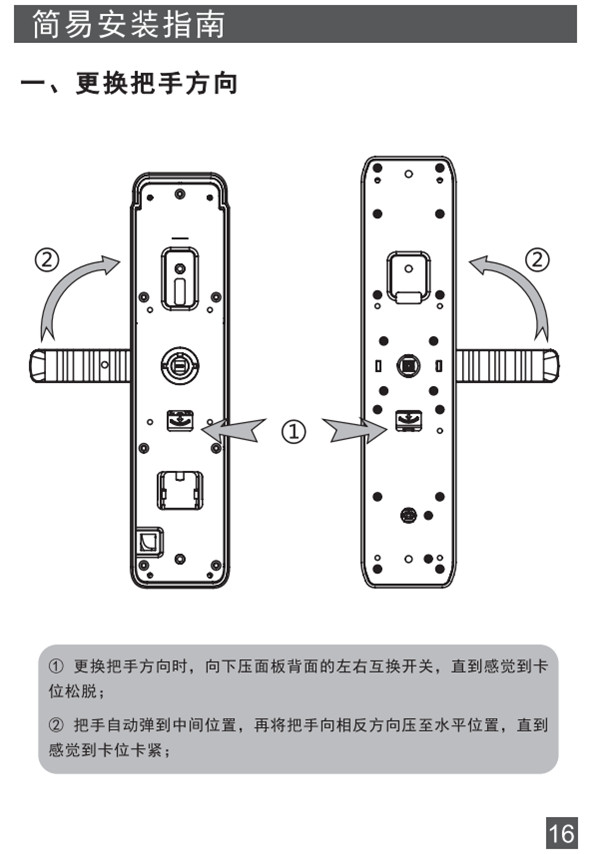 简易安装指南

一、更换把手方向

②

②

①

① 更换把手方向时，向下压面板背面的左右互换开关，直到感觉到卡位松脱；

② 把手自动弹到中间位置，再将把手向相反方向压至水平位置，直到感觉到卡位卡紧；

16