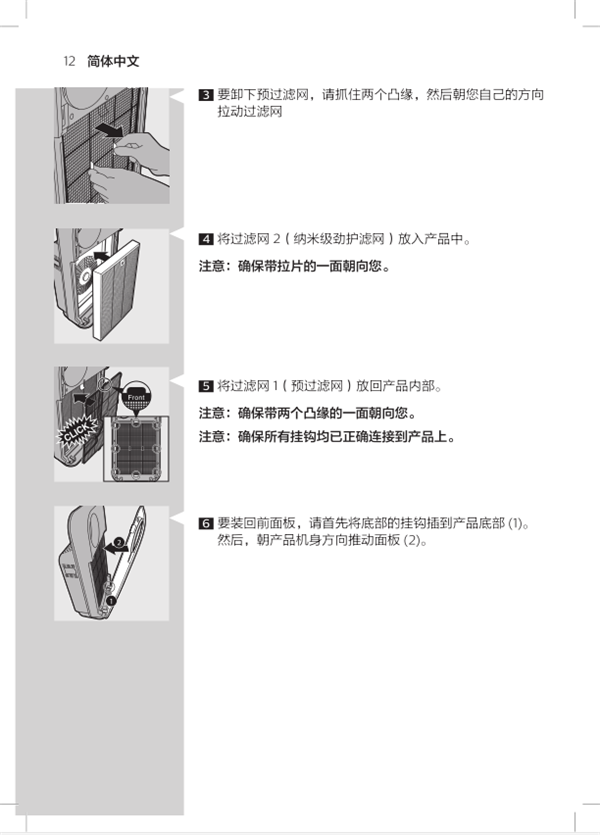 12 简体中文

3 要卸下预过滤网，请抓住两个凸缘，然后朝您自己的方向拉动过滤网

4 将过滤网 2（纳米级劲护滤网）放入产品中。

注意：确保带拉片的一面朝向您。

Front

CLICK

5 将过滤网 1（预过滤网）放回产品内部。

注意：确保带两个凸缘的一面朝向您。

注意：确保所有挂钩均已正确连接到产品上。

2

1

6 要装回前面板，请首先将底部的挂钩插到产品底部 (1)。然后，朝产品机身方向推动面板 (2)。