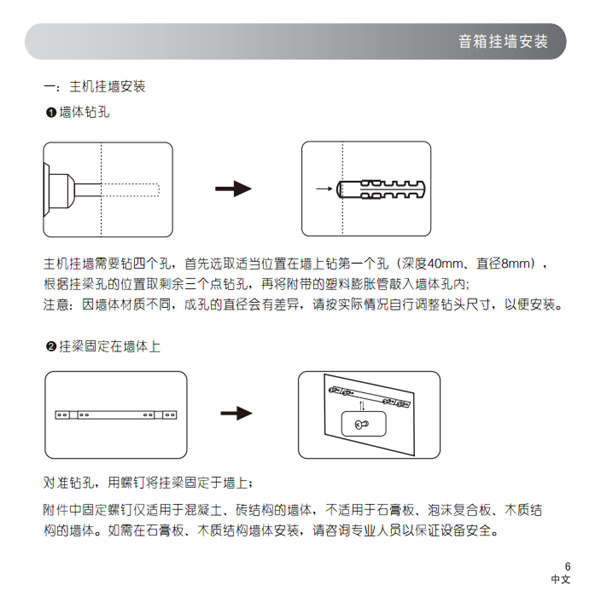 音箱挂墙安装

一：主机挂墙安装

❶墙体钻孔

主机挂墙需要钻四个孔，首先选取适当位置在墙上钻第一个孔（深度40mm、直径8mm），根据挂梁孔的位置取剩余三个点钻孔，再将附带的塑料膨胀管敲入墙体孔内；
注意：因墙体材质不同，成孔的直径会有差异，请按实际情况自行调整钻头尺寸，以便安装。

❷挂梁固定在墙体上

对准钻孔，用螺钉将挂梁固定于墙上；

附件中固定螺钉仅适用于混凝土、砖结构的墙体，不适用于石膏板、泡沫复合板、木质结构的墙体。如需在石膏板、木质结构墙体安装，请咨询专业人员以保证设备安全。

6
中文