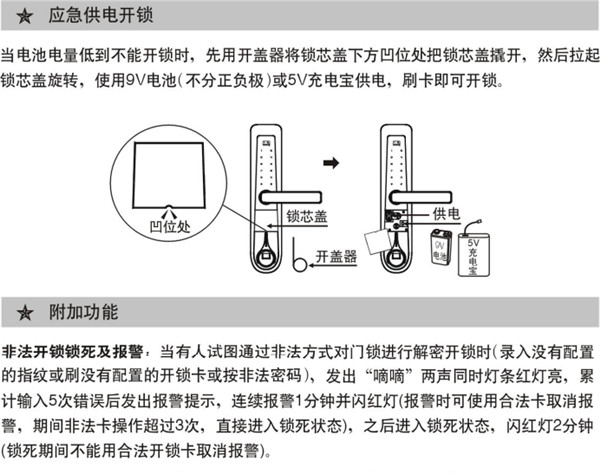 ★ 应急供电开锁

当电池电量低到不能开锁时，先用开盖器将锁芯盖下方凹位处把锁芯盖撬开，然后拉起锁芯盖旋转，使用9V电池(不分正负极)或5V充电宝供电，刷卡即可开锁。

凹位处

锁芯盖

开盖器

供电

9V 电池

5V 充电宝

★ 附加功能

非法开锁锁死及报警：当有人试图通过非法方式对门锁进行解密开锁时(录入没有配置的指纹或刷没有配置的开锁卡或按非法密码)，发出“嘀嘀”两声同时灯条红灯亮，累计输入5次错误后发出报警提示，连续报警1分钟并闪红灯(报警时可使用合法卡取消报警，期间非法卡操作超过3次，直接进入锁死状态)，之后进入锁死状态，闪红灯2分钟(锁死期间不能用合法开锁卡取消报警)。