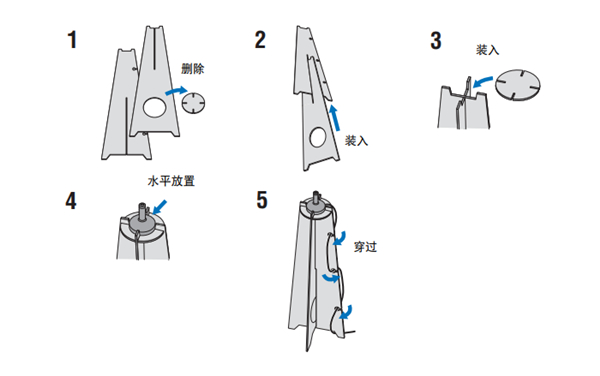 1

删除

2

装入

3

装入

4

水平放置

5

穿过