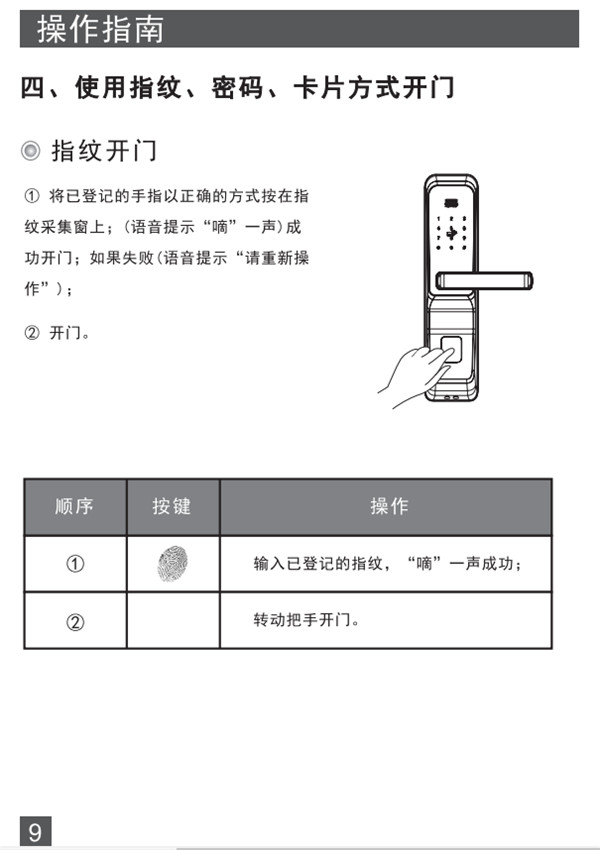 操作指南

四、使用指纹、密码、卡片方式开门

◎ 指纹开门

① 将已登记的手指以正确的方式按在指纹采集窗上；（语音提示“嘀”一声）成功开门；如果失败（语音提示“请重新操作”）；

② 开门。

| 顺序 | 按键 | 操作 |
|---|---|---|
| ① |  | 输入已登记的指纹，“嘀”一声成功； |
| ② |  | 转动把手开门。 |

9