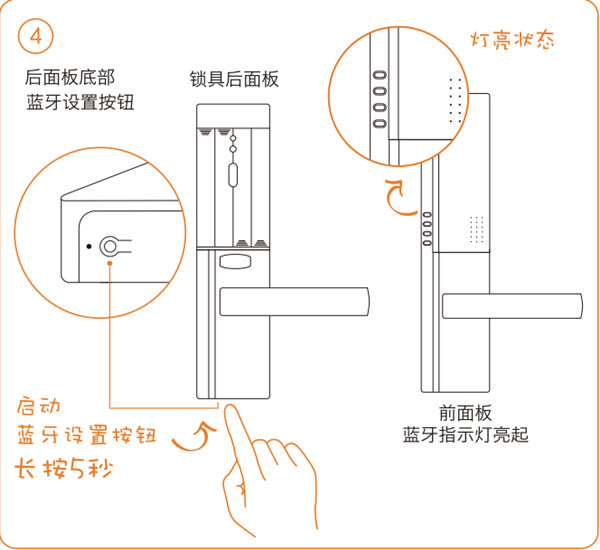 4

后面板底部
蓝牙设置按钮

锁具后面板

灯亮状态

启动
蓝牙设置按钮
长按5秒

前面板
蓝牙指示灯亮起