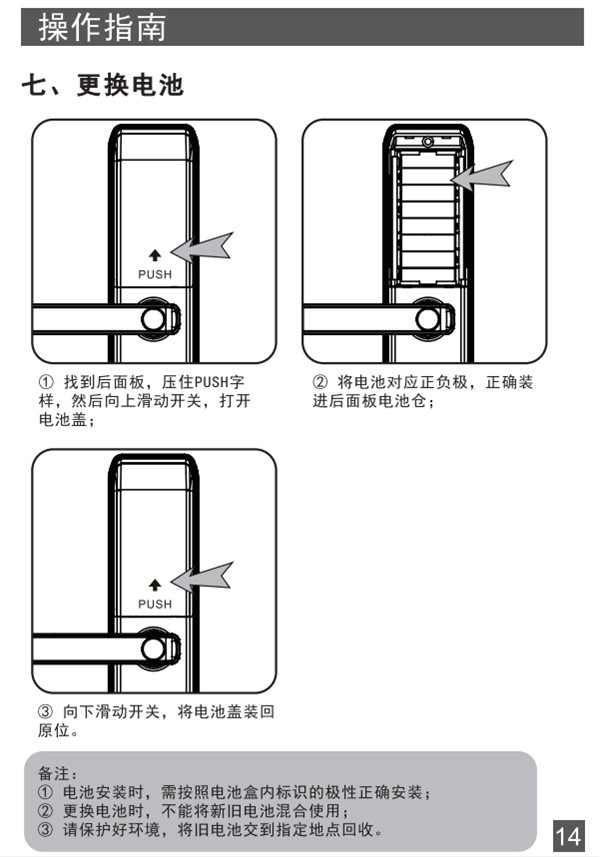 操作指南

七、更换电池

PUSH

① 找到后面板，压住PUSH字样，然后向上滑动开关，打开电池盖；

② 将电池对应正负极，正确装进后面板电池仓；

PUSH

③ 向下滑动开关，将电池盖装回原位。

备注：
① 电池安装时，需按照电池盒内标识的极性正确安装；
② 更换电池时，不能将新旧电池混合使用；
③ 请保护好环境，将旧电池交到指定地点回收。

14