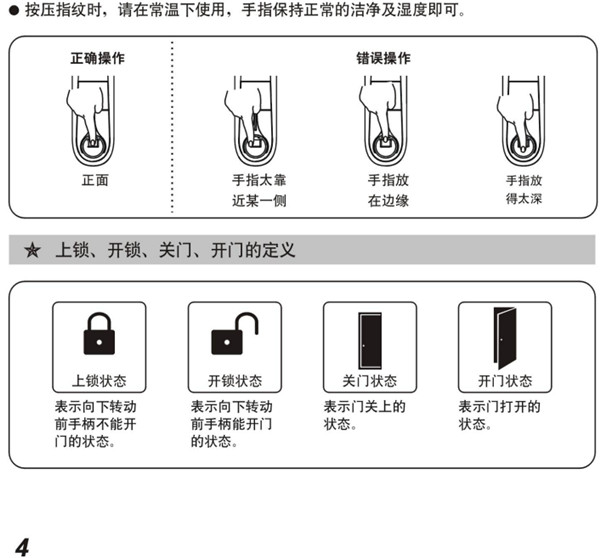 ● 按压指纹时，请在常温下使用，手指保持正常的洁净及湿度即可。

正确操作

正面

错误操作

手指太靠近某一侧

手指放在边缘

手指放得太深

★ 上锁、开锁、关门、开门的定义

上锁状态
表示向下转动前手柄不能开门的状态。

开锁状态
表示向下转动前手柄能开门的状态。

关门状态
表示门关上的状态。

开门状态
表示门打开的状态。

4