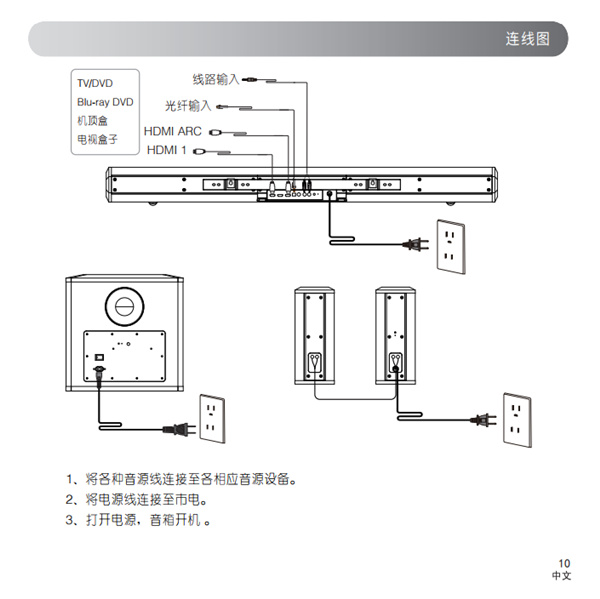 连线图

TV/DVD
Blu-ray DVD
机顶盒
电视盒子

线路输入
光纤输入
HDMI ARC
HDMI 1

1、将各种音源线连接至各相应音源设备。
2、将电源线连接至市电。
3、打开电源，音箱开机 。

10
中文