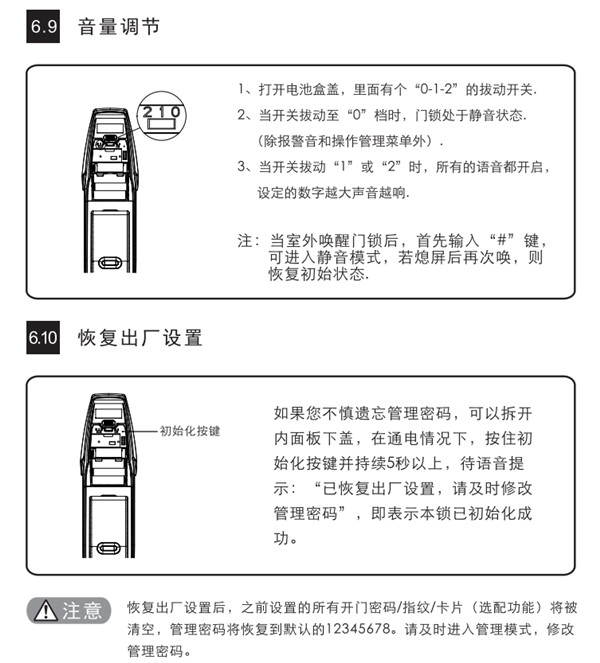 6.9 音量调节

2 1 0

1、打开电池盒盖，里面有个“0-1-2”的拔动开关.

2、当开关拔动至“0”档时，门锁处于静音状态.
（除报警音和操作管理菜单外）.

3、当开关拔动“1”或“2”时，所有的语音都开启，设定的数字越大声音越响.

注：当室外唤醒门锁后，首先输入“#”键，可进入静音模式，若熄屏后再次唤，则恢复初始状态.

6.10 恢复出厂设置

初始化按键

如果您不慎遗忘管理密码，可以拆开内面板下盖，在通电情况下，按住初始化按键并持续5秒以上，待语音提示：“已恢复出厂设置，请及时修改管理密码”，即表示本锁已初始化成功。

注意

恢复出厂设置后，之前设置的所有开门密码/指纹/卡片（选配功能）将被清空，管理密码将恢复到默认的12345678。请及时进入管理模式，修改管理密码。