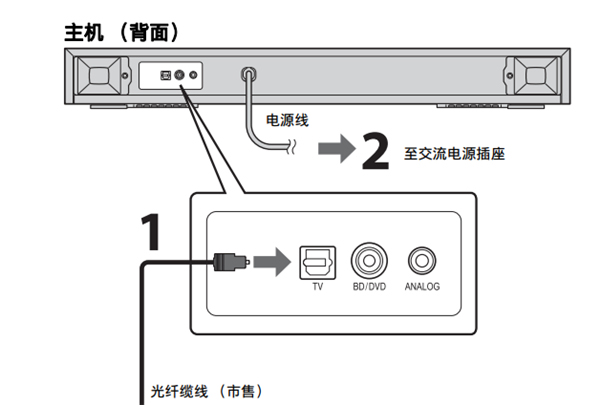 主机 （背面）

电源线

2 至交流电源插座

1

TV BD/DVD ANALOG

光纤缆线 （市售）