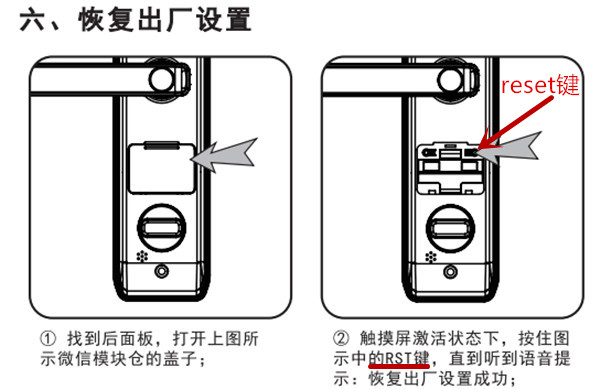 六、恢复出厂设置

reset键

① 找到后面板，打开上图所示微信模块仓的盖子；

② 触摸屏激活状态下，按住图示中的RST键，直到听到语音提示：恢复出厂设置成功；