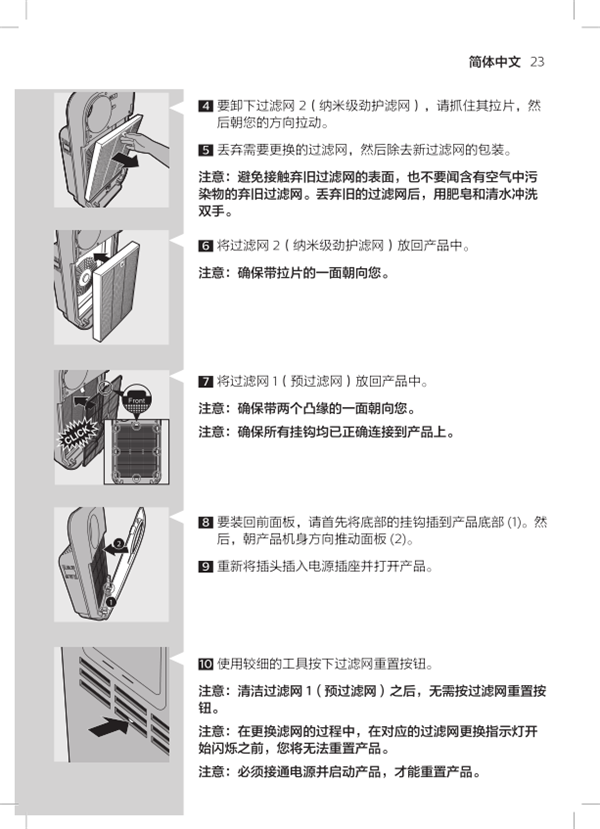 简体中文 23

4 要卸下过滤网 2（纳米级劲护滤网），请抓住其拉片，然后朝您的方向拉动。

5 丢弃需要更换的过滤网，然后除去新过滤网的包装。

注意：避免接触弃旧过滤网的表面，也不要闻含有空气中污染物的弃旧过滤网。丢弃旧的过滤网后，用肥皂和清水冲洗双手。

6 将过滤网 2（纳米级劲护滤网）放回产品中。

注意：确保带拉片的一面朝向您。

Front

CLICK

7 将过滤网 1（预过滤网）放回产品中。

注意：确保带两个凸缘的一面朝向您。

注意：确保所有挂钩均已正确连接到产品上。

2

1

8 要装回前面板，请首先将底部的挂钩插到产品底部 (1)。然后，朝产品机身方向推动面板 (2)。

9 重新将插头插入电源插座并打开产品。

10 使用较细的工具按下过滤网重置按钮。

注意：清洁过滤网 1（预过滤网）之后，无需按过滤网重置按钮。

注意：在更换滤网的过程中，在对应的过滤网更换指示灯开始闪烁之前，您将无法重置产品。

注意：必须接通电源并启动产品，才能重置产品。