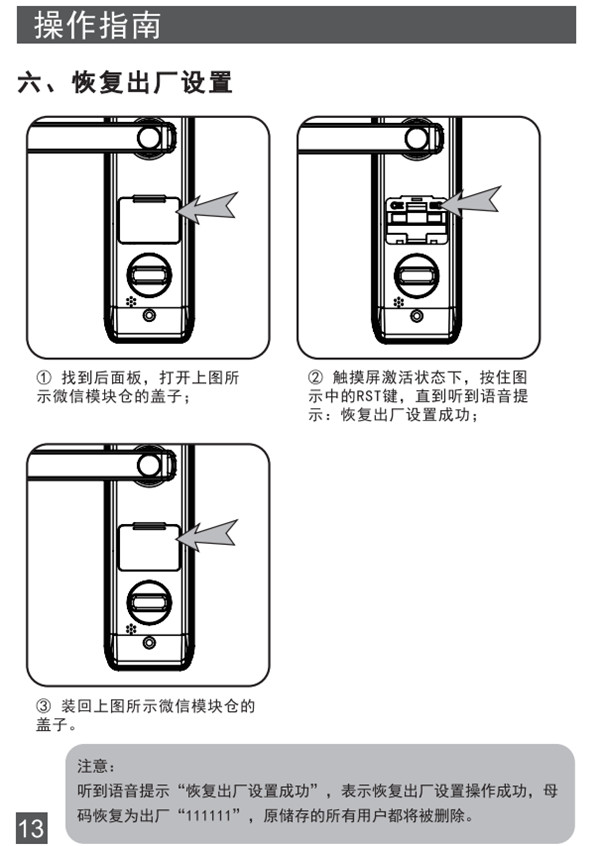 操作指南

六、恢复出厂设置

① 找到后面板，打开上图所示微信模块仓的盖子；

② 触摸屏激活状态下，按住图示中的RST键，直到听到语音提示：恢复出厂设置成功；

③ 装回上图所示微信模块仓的盖子。

注意：
听到语音提示“恢复出厂设置成功”，表示恢复出厂设置操作成功，母码恢复为出厂“111111”，原储存的所有用户都将被删除。

13