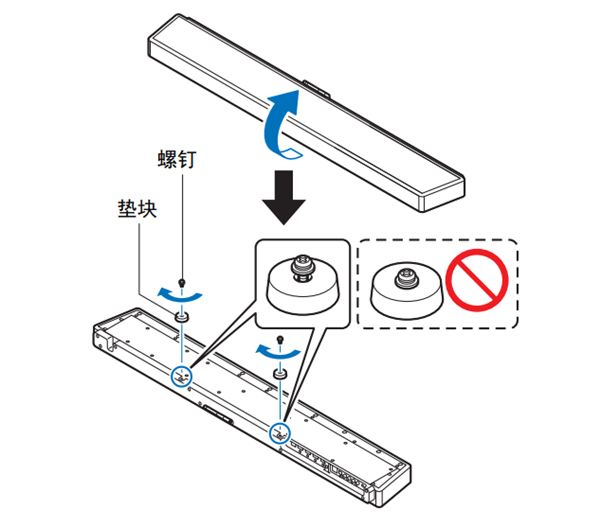 螺钉
垫块