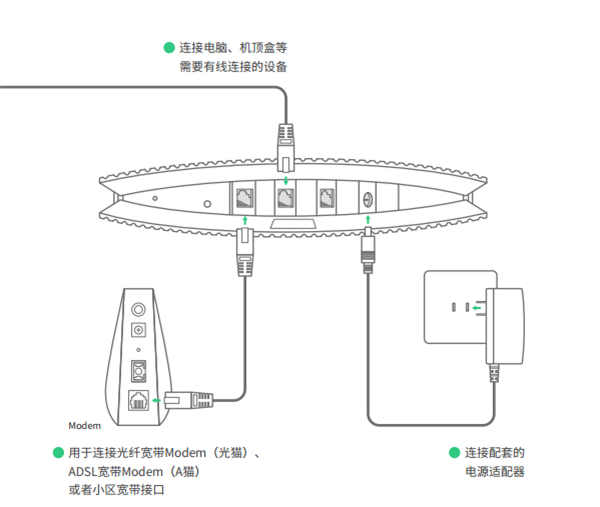 连接电脑、机顶盒等
需要有线连接的设备

Modem

用于连接光纤宽带Modem（光猫）、
ADSL宽带Modem（A猫）
或者小区宽带接口

连接配套的
电源适配器