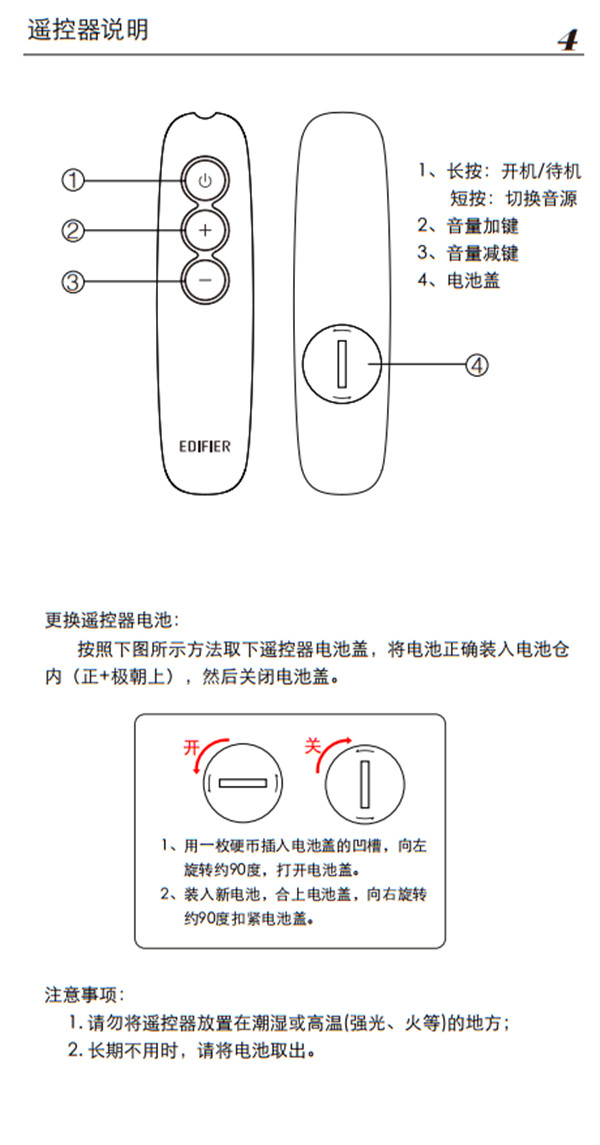 遥控器说明

4

①
②
③
EDIFIER
④

1、长按：开机/待机
短按：切换音源
2、音量加键
3、音量减键
4、电池盖

更换遥控器电池：

按照下图所示方法取下遥控器电池盖，将电池正确装入电池仓内（正+极朝上），然后关闭电池盖。

开
关

1、用一枚硬币插入电池盖的凹槽，向左旋转约90度，打开电池盖。
2、装入新电池，合上电池盖，向右旋转约90度扣紧电池盖。

注意事项：
1. 请勿将遥控器放置在潮湿或高温(强光、火等)的地方；
2. 长期不用时，请将电池取出。