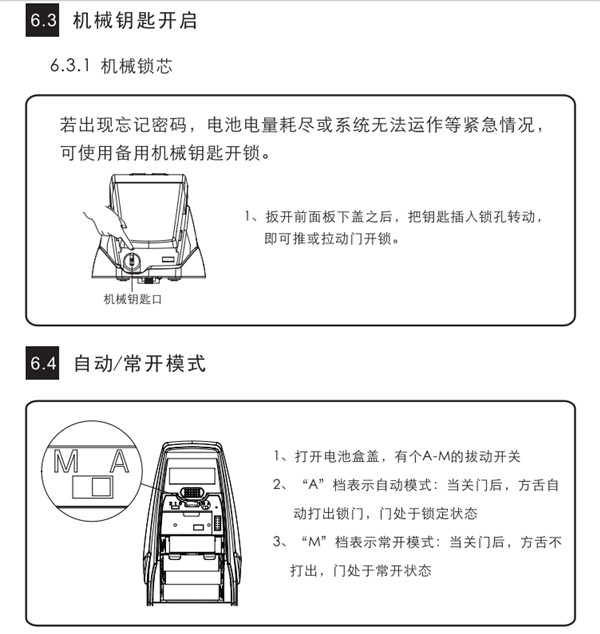 6.3 机械钥匙开启

6.3.1 机械锁芯

若出现忘记密码，电池电量耗尽或系统无法运作等紧急情况，可使用备用机械钥匙开锁。

机械钥匙口

1、扳开前面板下盖之后，把钥匙插入锁孔转动，即可推或拉动门开锁。

6.4 自动/常开模式

M A

1、打开电池盒盖，有个A-M的拔动开关

2、“A”档表示自动模式：当关门后，方舌自动打出锁门，门处于锁定状态

3、“M”档表示常开模式：当关门后，方舌不打出，门处于常开状态