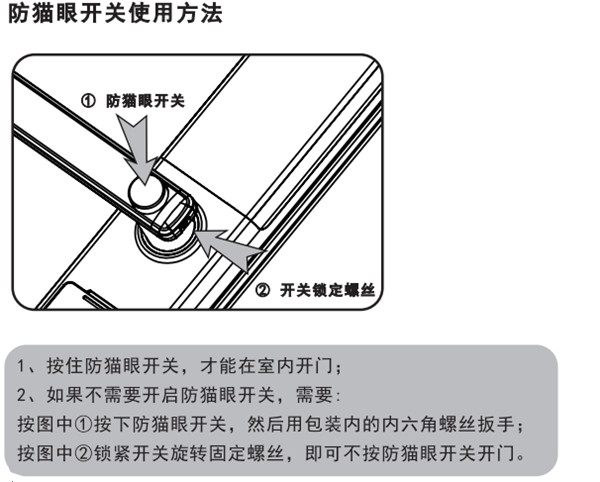 防猫眼开关使用方法

① 防猫眼开关

② 开关锁定螺丝

1、按住防猫眼开关，才能在室内开门；
2、如果不需要开启防猫眼开关，需要：
按图中①按下防猫眼开关，然后用包装内的内六角螺丝扳手；
按图中②锁紧开关旋转固定螺丝，即可不按防猫眼开关开门。