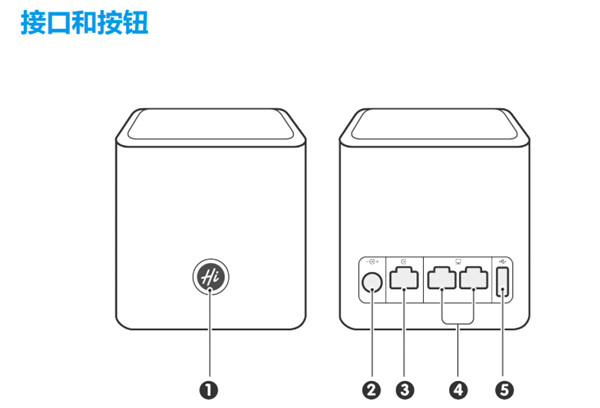 接口和按钮

Hi

❶

❷ ❸ ❹ ❺