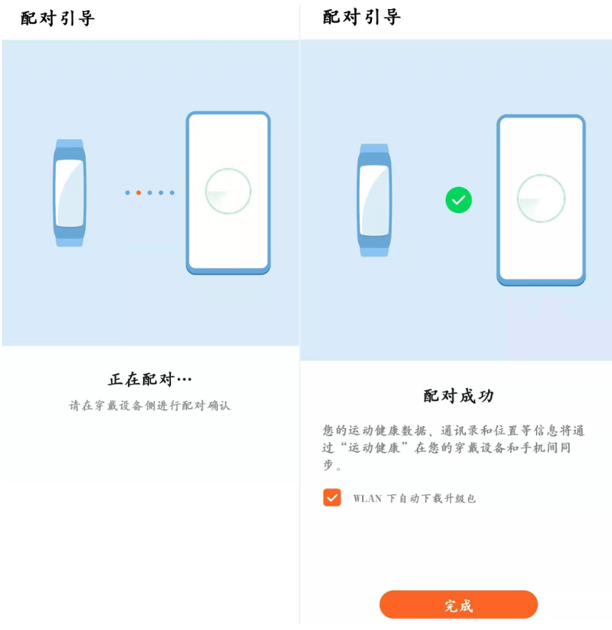 配对引导

正在配对…

请在穿戴设备侧进行配对确认

配对引导

配对成功

您的运动健康数据、通讯录和位置等信息将通过“运动健康”在您的穿戴设备和手机间同步。

WLAN 下自动下载升级包

完成